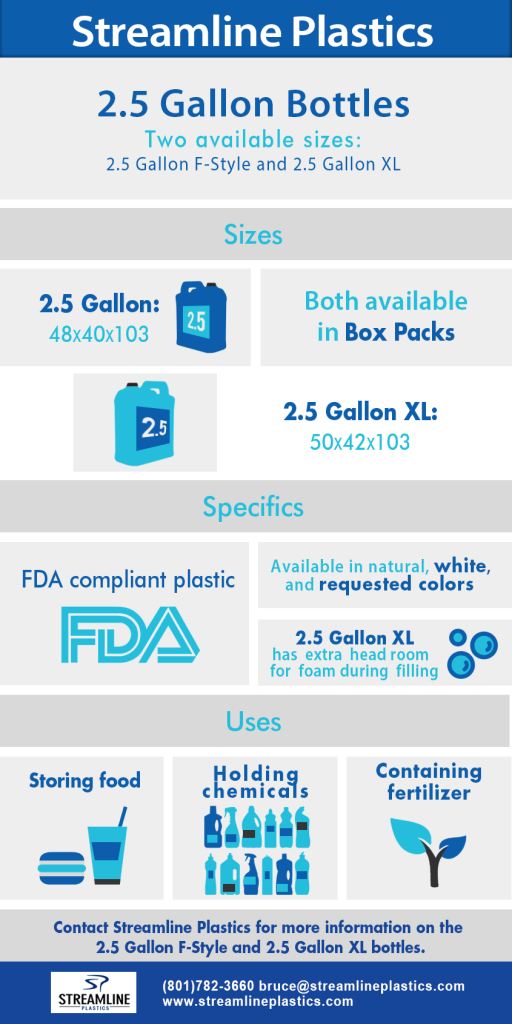 Streamline Plastics

2.5 Gallon Bottles

Two available sizes:
2.5 Gallon F-Style and 2.5 Gallon XL

Sizes

2.5 Gallon:
48x40x103

2.5

Both available in Box Packs

2.5

2.5 Gallon XL:
50x42x103

Specifics

FDA compliant plastic

FDA

Available in natural, white, and requested colors

2.5 Gallon XL has extra head room for foam during filling

Uses

Storing food

Holding chemicals

Containing fertilizer

Contact Streamline Plastics for more information on the 2.5 Gallon F-Style and 2.5 Gallon XL bottles.

STREAMLINE PLASTICS

(801)782-3660 bruce@streamlineplastics.com
www.streamlineplastics.com